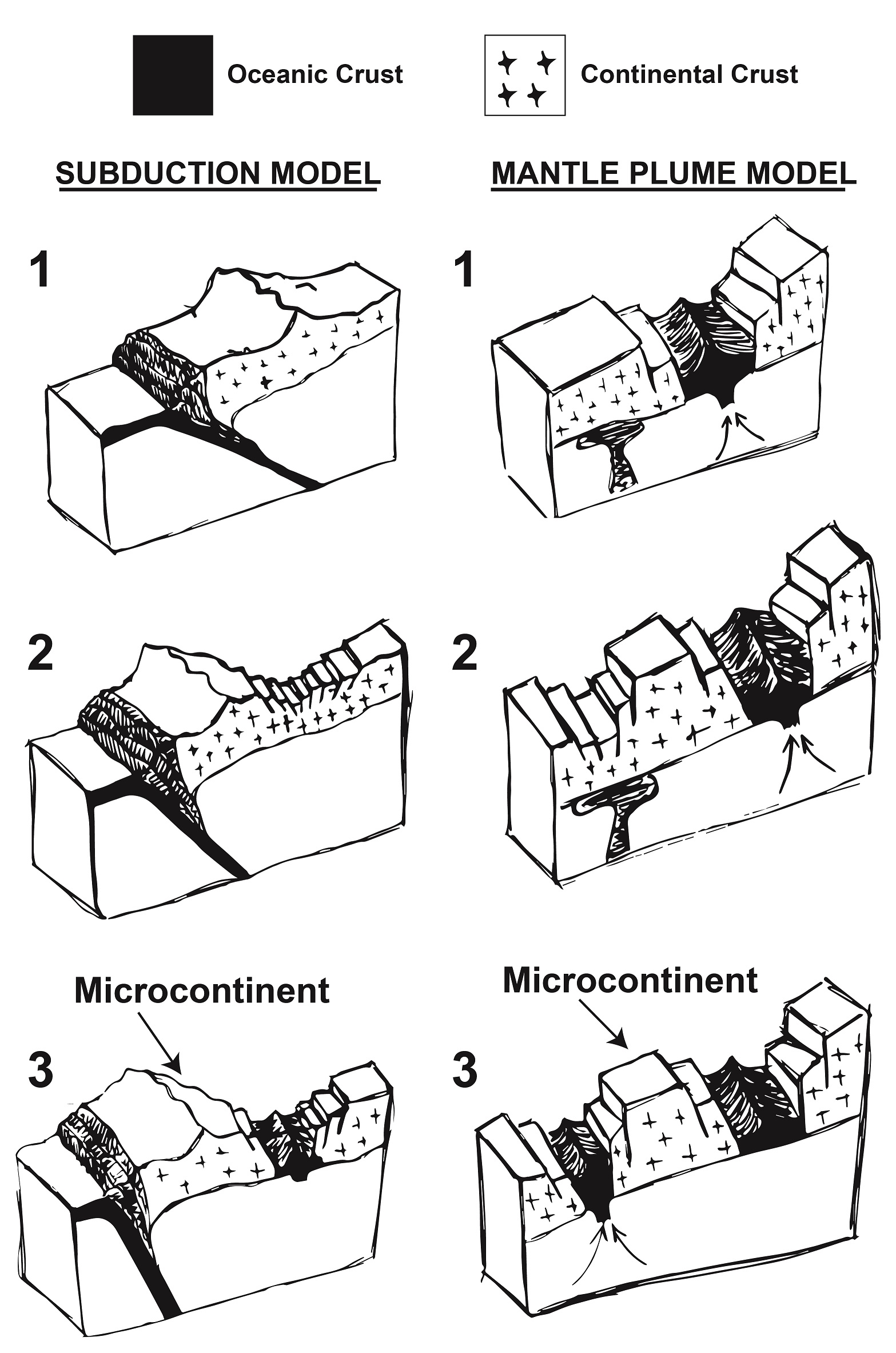 Oceanic Crust

Continental Crust

SUBDUCTION MODEL

1

2

Microcontinent

3

MANTLE PLUME MODEL

1

2

Microcontinent

3